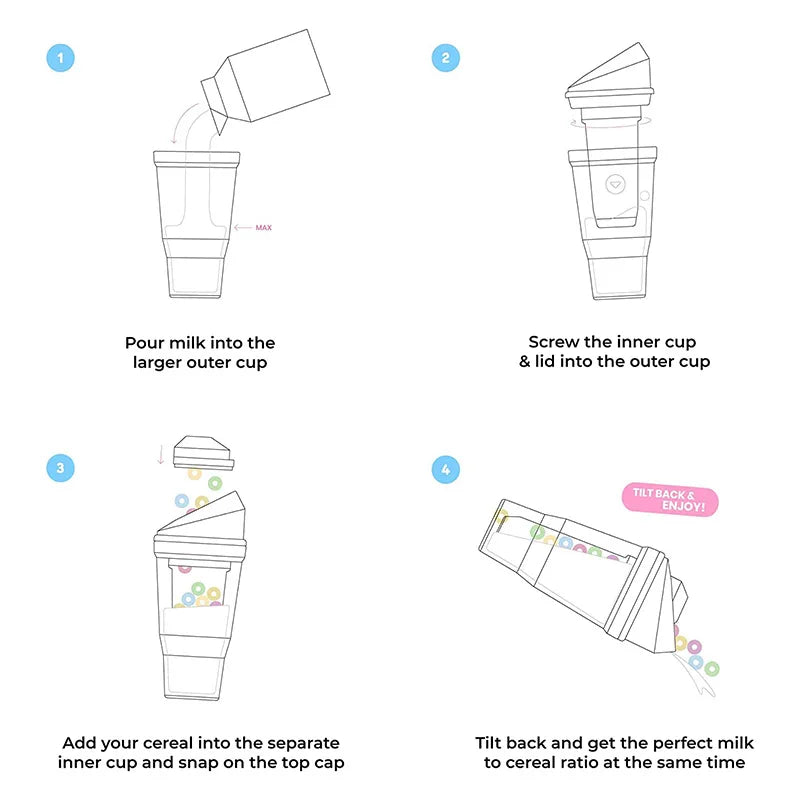 1

MAX

Pour milk into the larger outer cup

2

Screw the inner cup & lid into the outer cup

3

Add your cereal into the separate inner cup and snap on the top cap

4

TILT BACK & ENJOY!

Tilt back and get the perfect milk to cereal ratio at the same time